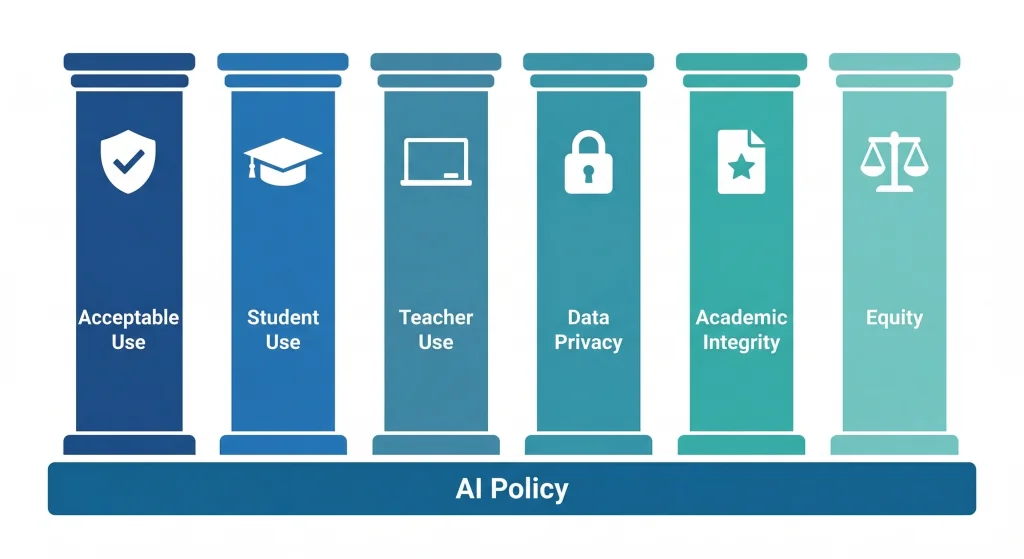 Acceptable Use

Student Use

Teacher Use

Data Privacy

Academic Integrity

Equity

AI Policy